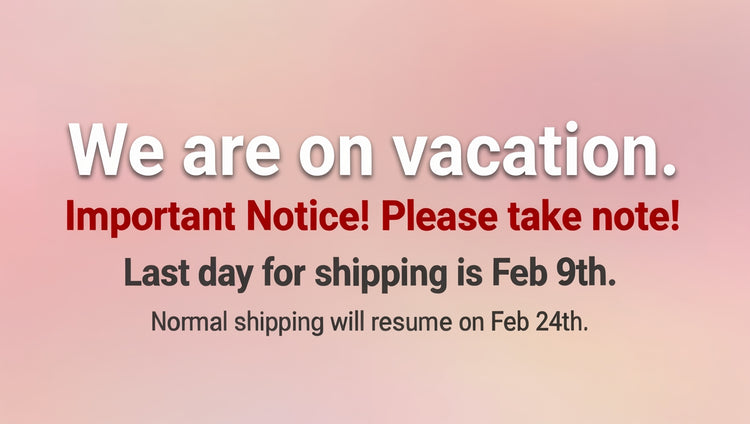 We are on vacation.

Important Notice! Please take note!

Last day for shipping is Feb 9th.

Normal shipping will resume on Feb 24th.